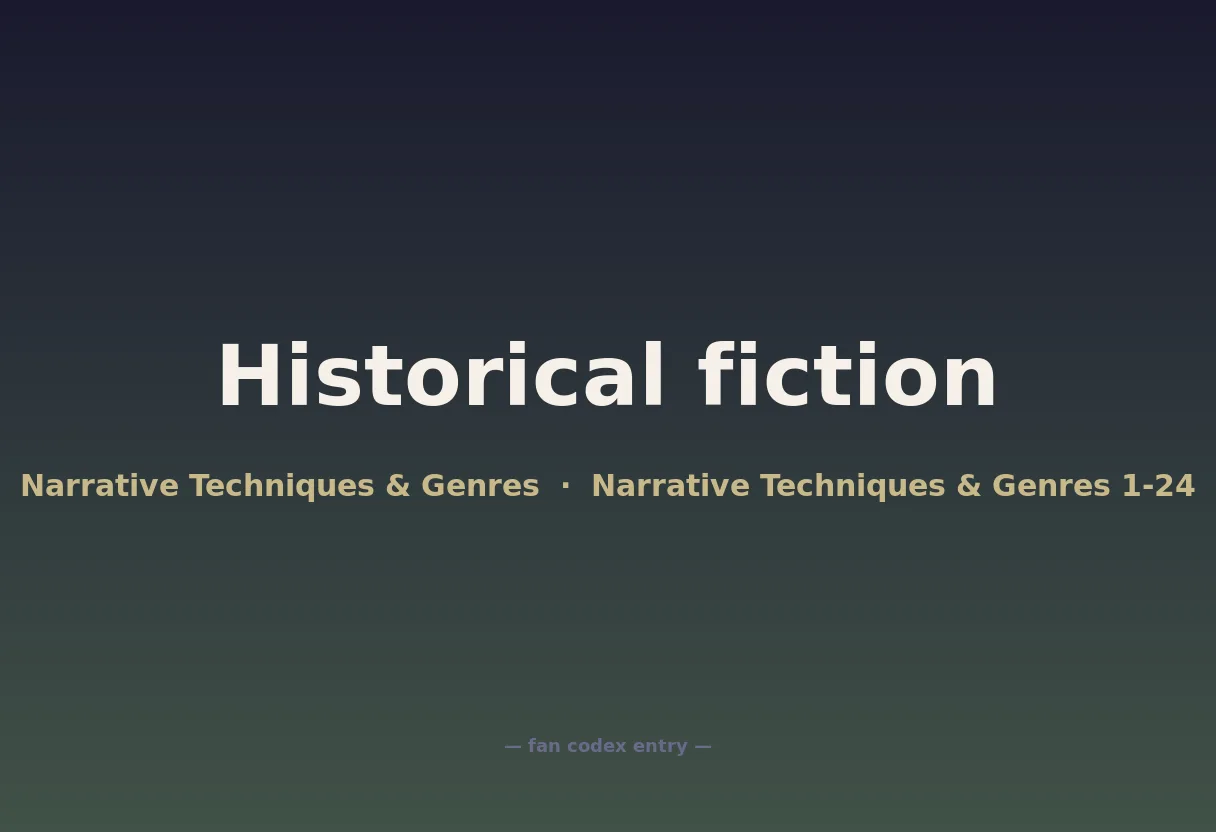 Historical fiction

Narrative Techniques & Genres · Narrative Techniques & Genres 1-24

— fan codex entry —